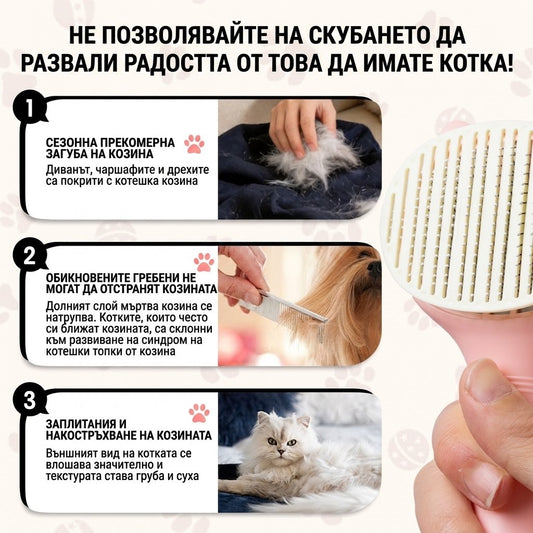 НЕ ПОЗВОЛЯВАЙТЕ НА СКУБАНЕТО ДА РАЗВАЛИ РАДОСТТА ОТ ТОВА ДА ИМАТЕ КОТКА!

1

СЕЗОННА ПРЕКОМЕРНА ЗАГУБА НА КОЗИНА

Диванът, чаршафите и дрехите са покрити с котешка козина

2

ОБИКНОВЕНИТЕ ГРЕБЕНИ НЕ МОГАТ ДА ОТСТРАНЯТ КОЗИНАТА

Долният слой мъртва козина се натрупва. Котките, които често си ближат козината, са склонни към развиване на синдром на котешки топки от козина

3

ЗАПЛИТАНИЯ И НАКОСТРЪХВАНЕ НА КОЗИНАТА

Външният вид на котката се влошава значително и текстурата става груба и суха