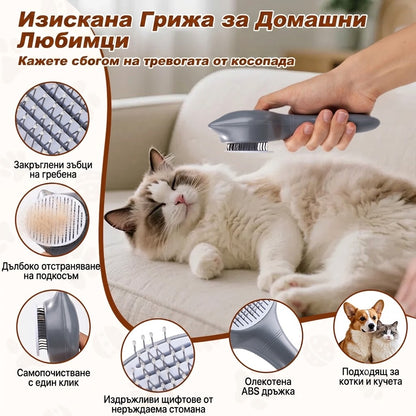 Изискана Грижа за Домашни Любимци

Кажете сбогом на тревогата от косопада

Закръглени зъбци на гребена

Дълбоко отстраняване на подкосъм

Самопочистване с един клик

Издръжливи щифтове от неръждаема стомана

Олекотена ABS дръжка

Подходящ за котки и кучета